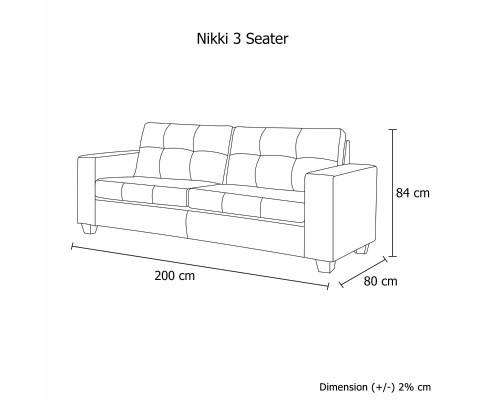 Nikki 3 Seater

84 cm

200 cm

80 cm

Dimension (+/-) 2% cm