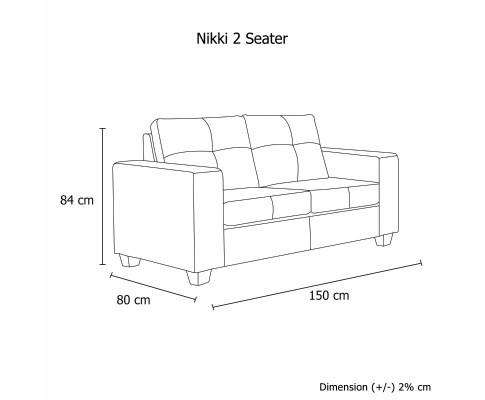 Nikki 2 Seater

84 cm

80 cm

150 cm

Dimension (+/-) 2% cm