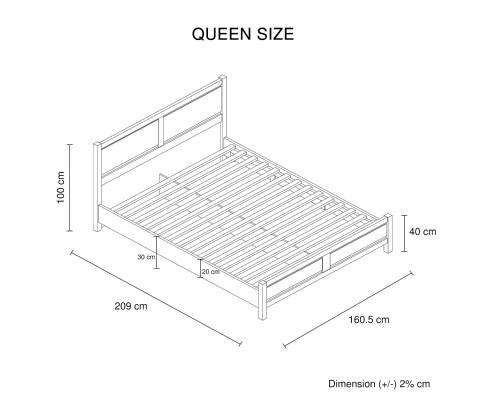 QUEEN SIZE

100 cm

40 cm

30 cm

20 cm

209 cm

160.5 cm

Dimension (+/-) 2% cm