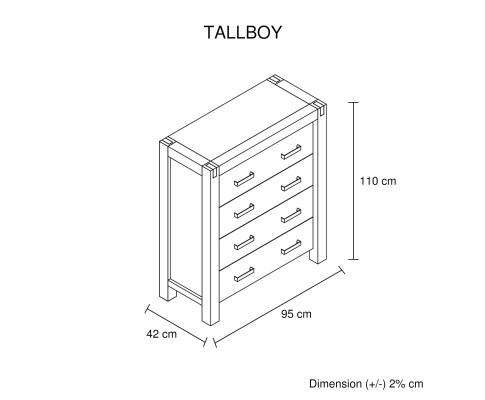 TALLBOY

110 cm

95 cm

42 cm

Dimension (+/-) 2% cm