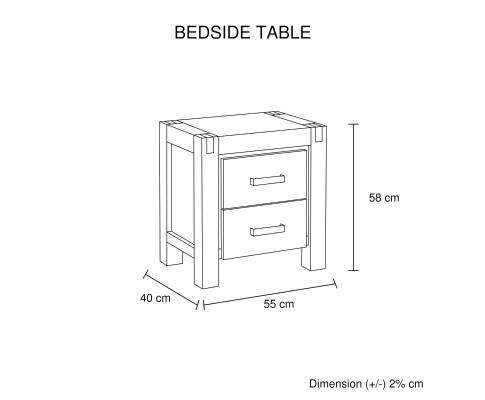 BEDSIDE TABLE

58 cm

40 cm

55 cm

Dimension (+/-) 2% cm