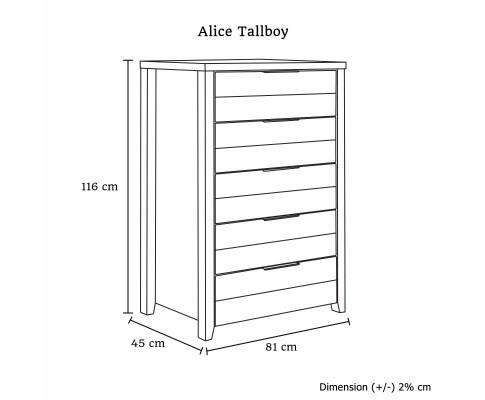 Alice Tallboy

116 cm

45 cm

81 cm

Dimension (+/-) 2% cm