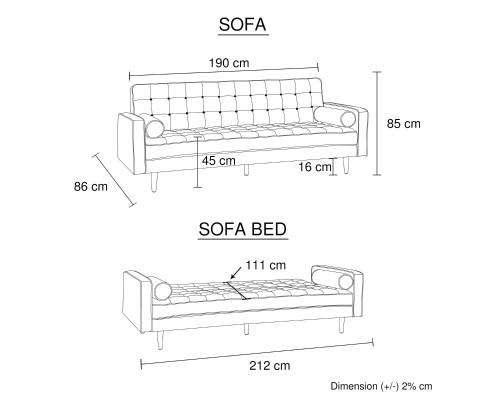 SOFA

190 cm

85 cm

45 cm

16 cm

86 cm

SOFA BED

111 cm

212 cm

Dimension (+/-) 2% cm