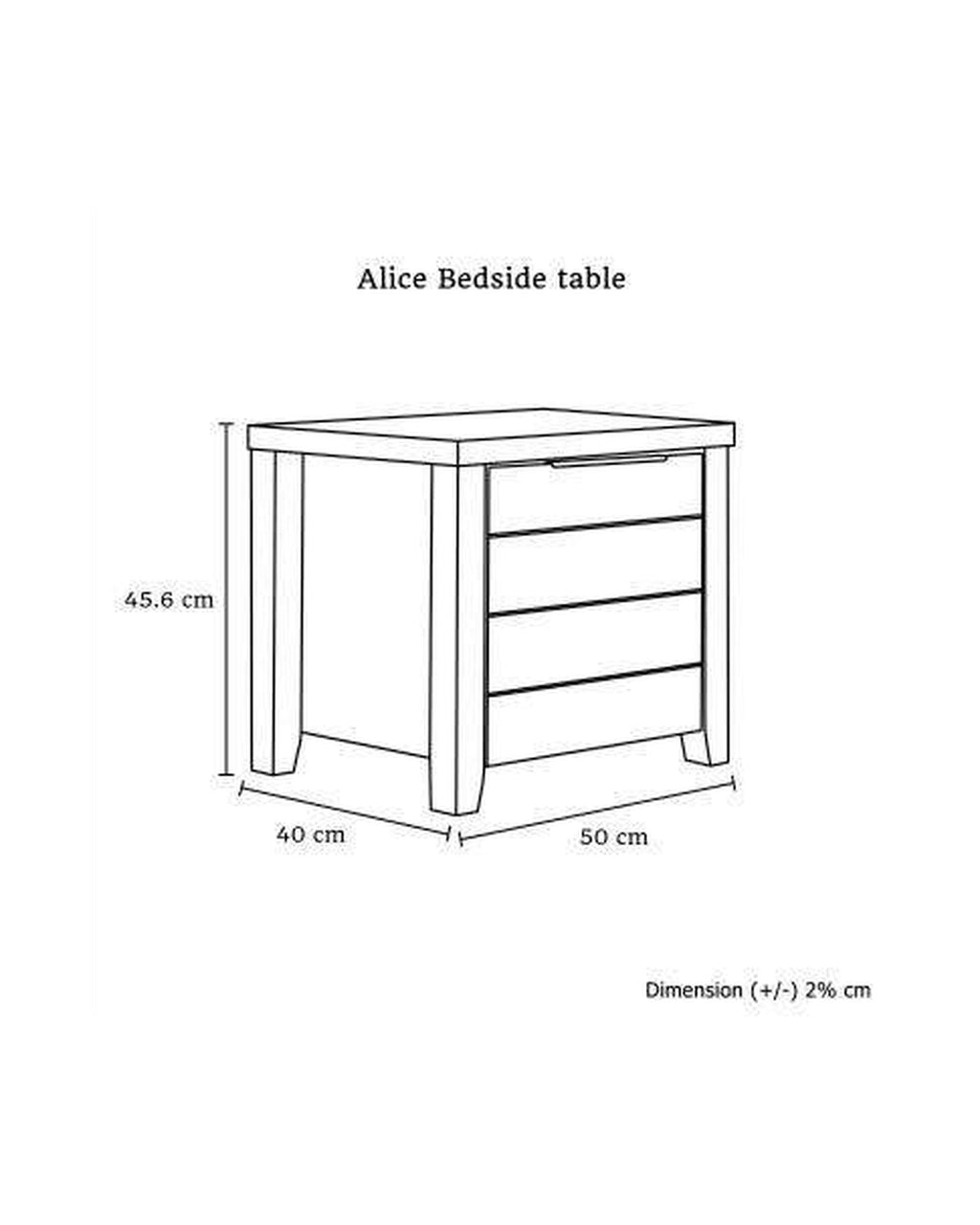 Alice Bedside table

45.6 cm

40 cm

50 cm

Dimension (+/-) 2% cm