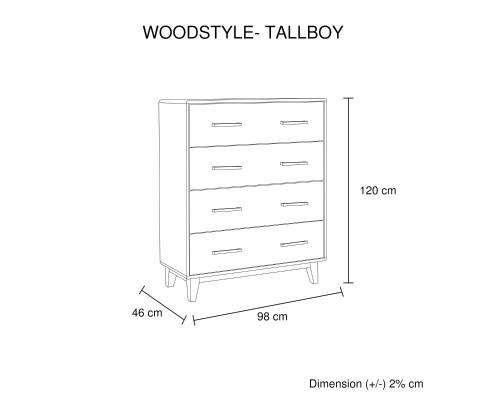 WOODSTYLE- TALLBOY

120 cm

46 cm

98 cm

Dimension (+/-) 2% cm