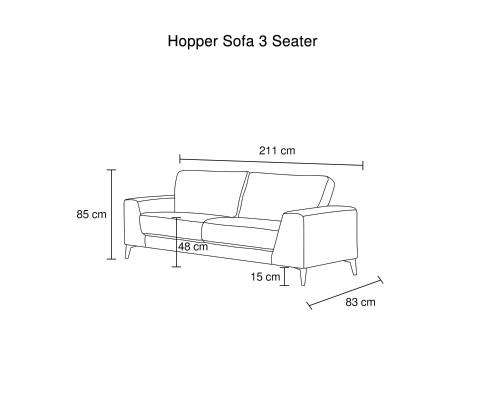 Hopper Sofa 3 Seater

211 cm

85 cm

48 cm

15 cm

83 cm