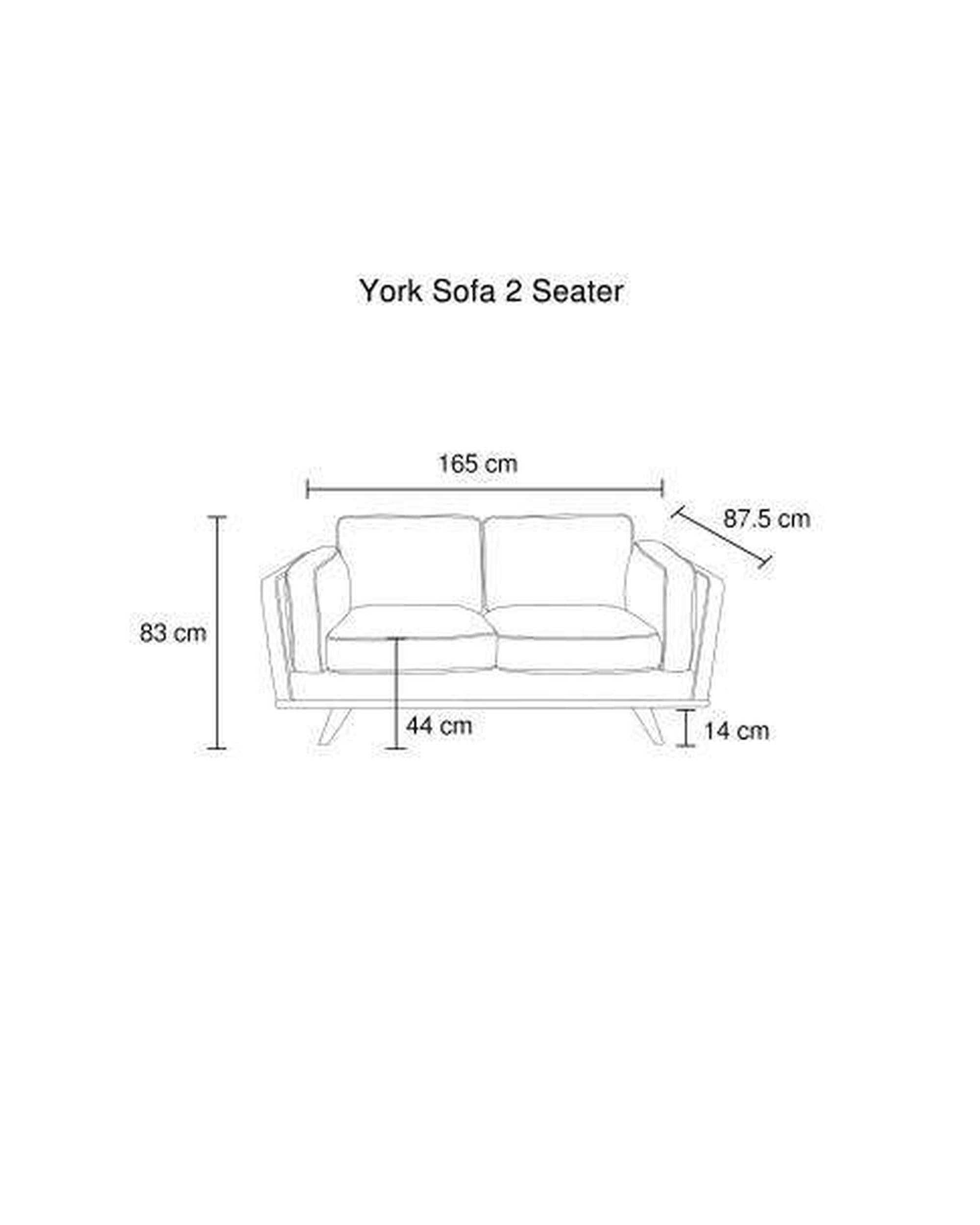 York Sofa 2 Seater

165 cm

87.5 cm

83 cm

44 cm

14 cm