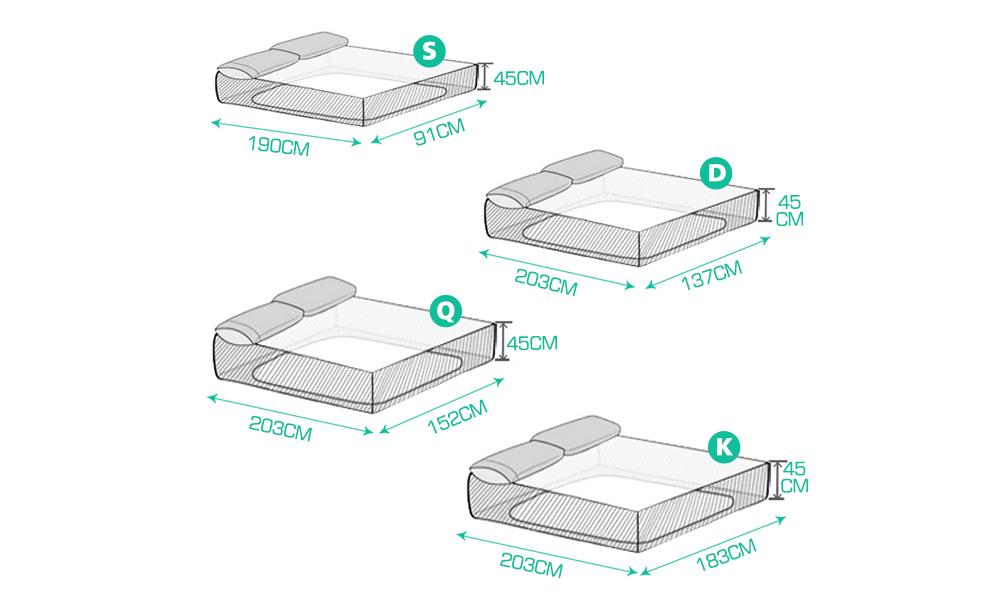 S
45CM
190CM
91CM

D
45 CM
203CM
137CM

Q
45CM
203CM
152CM

K
45 CM
203CM
183CM