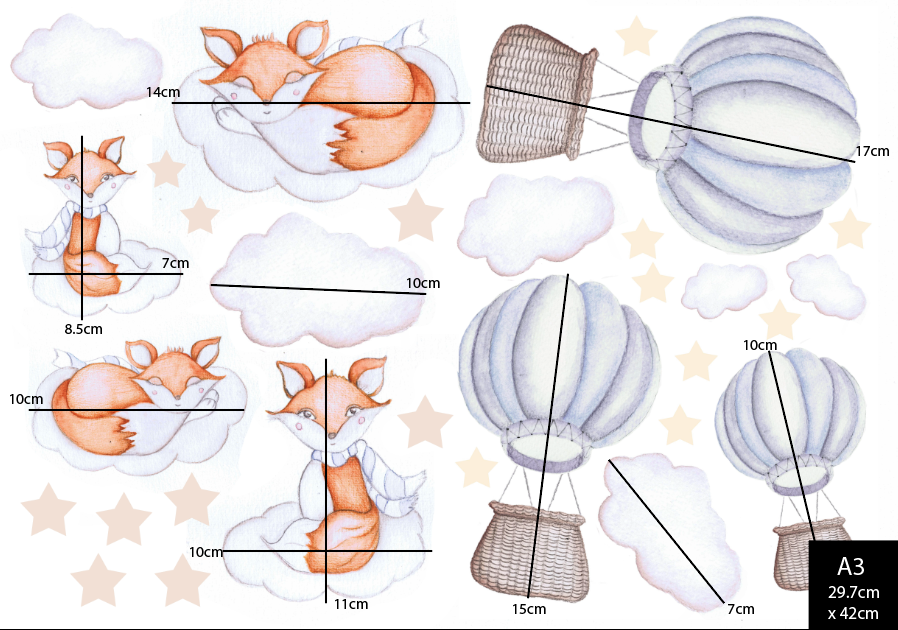 14cm

17cm

7cm

8.5cm

10cm

10cm

10cm

10cm

11cm

15cm

7cm

A3
29.7cm
x 42cm