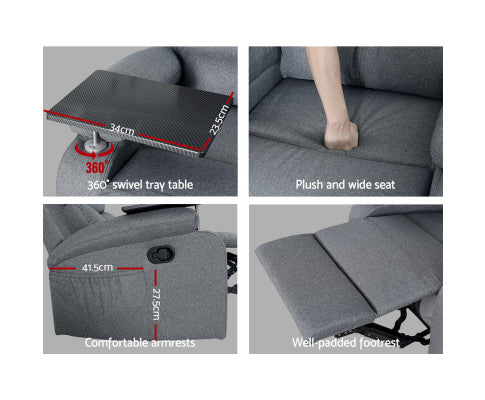 34cm
23.5cm
360°
360° swivel tray table

Plush and wide seat

41.5cm
27.5cm
Comfortable armrests

Well-padded footrest