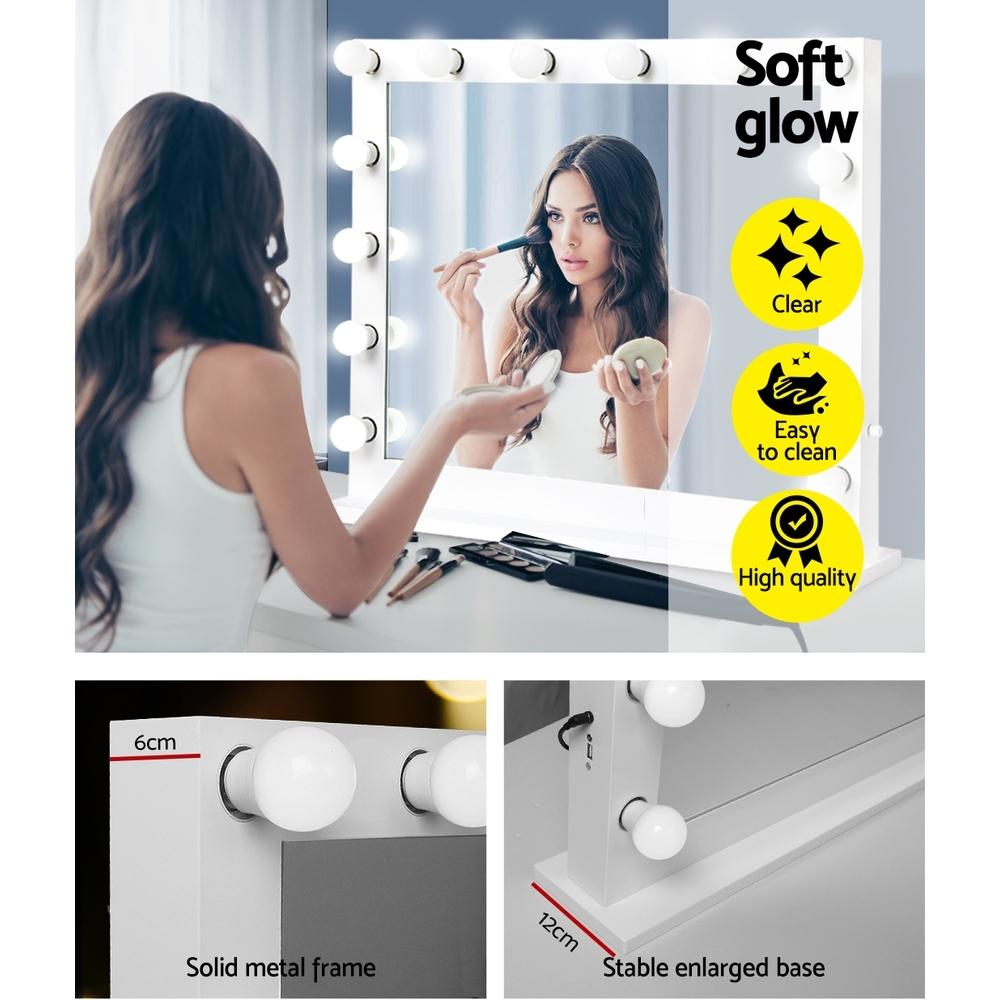 Soft glow

Clear

Easy to clean

High quality

6cm

Solid metal frame

12cm

Stable enlarged base