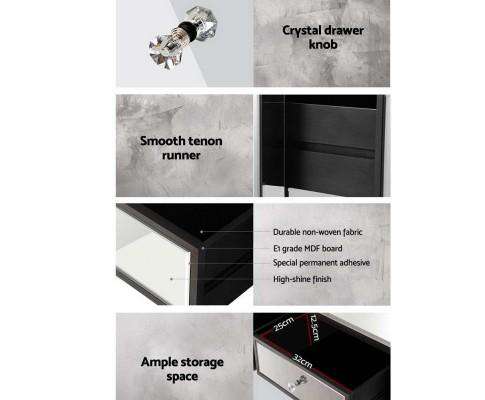 Crystal drawer knob

Smooth tenon runner

Durable non-woven fabric
E1 grade MDF board
Special permanent adhesive
High-shine finish

Ample storage space

25cm
12.5cm
32cm