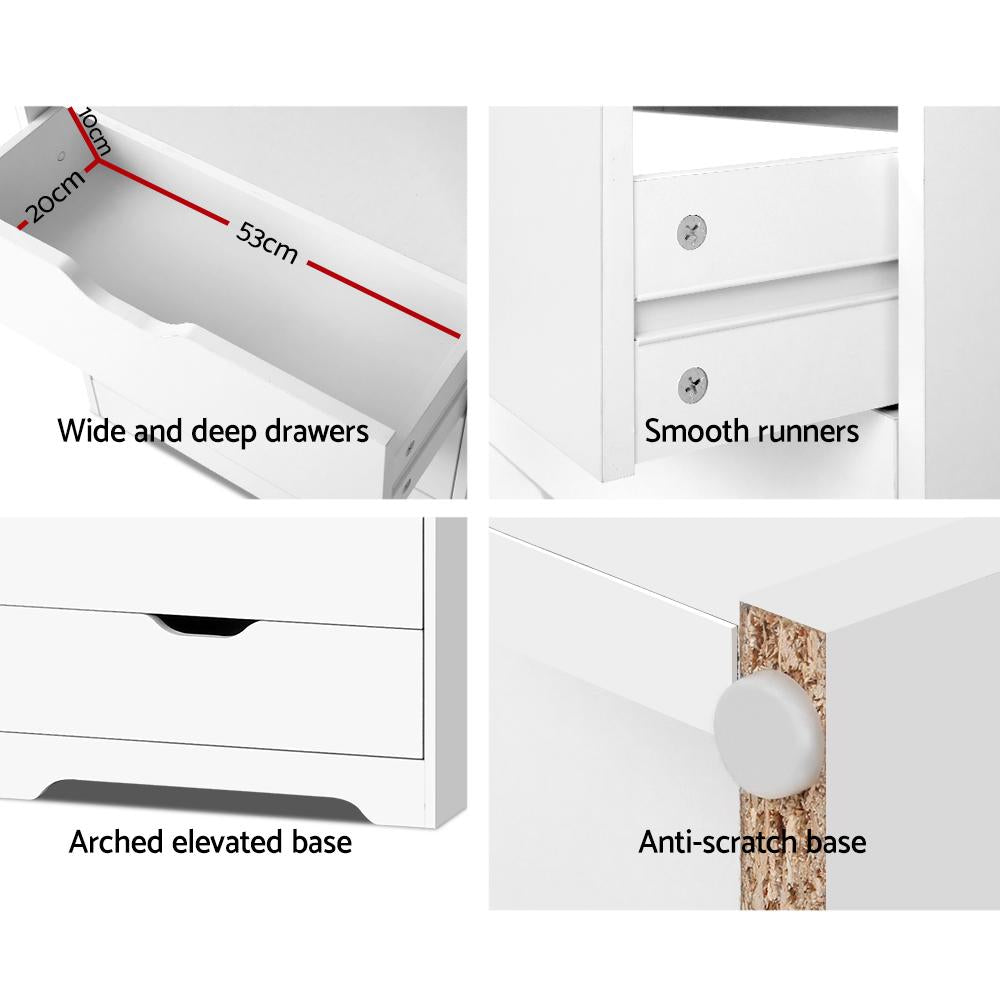 10cm
20cm
53cm
Wide and deep drawers

Smooth runners

Arched elevated base

Anti-scratch base