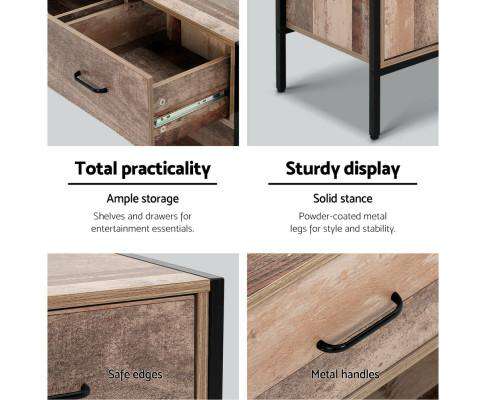 Total practicality

Ample storage

Shelves and drawers for entertainment essentials.

Sturdy display

Solid stance

Powder-coated metal legs for style and stability.

Safe edges

Metal handles