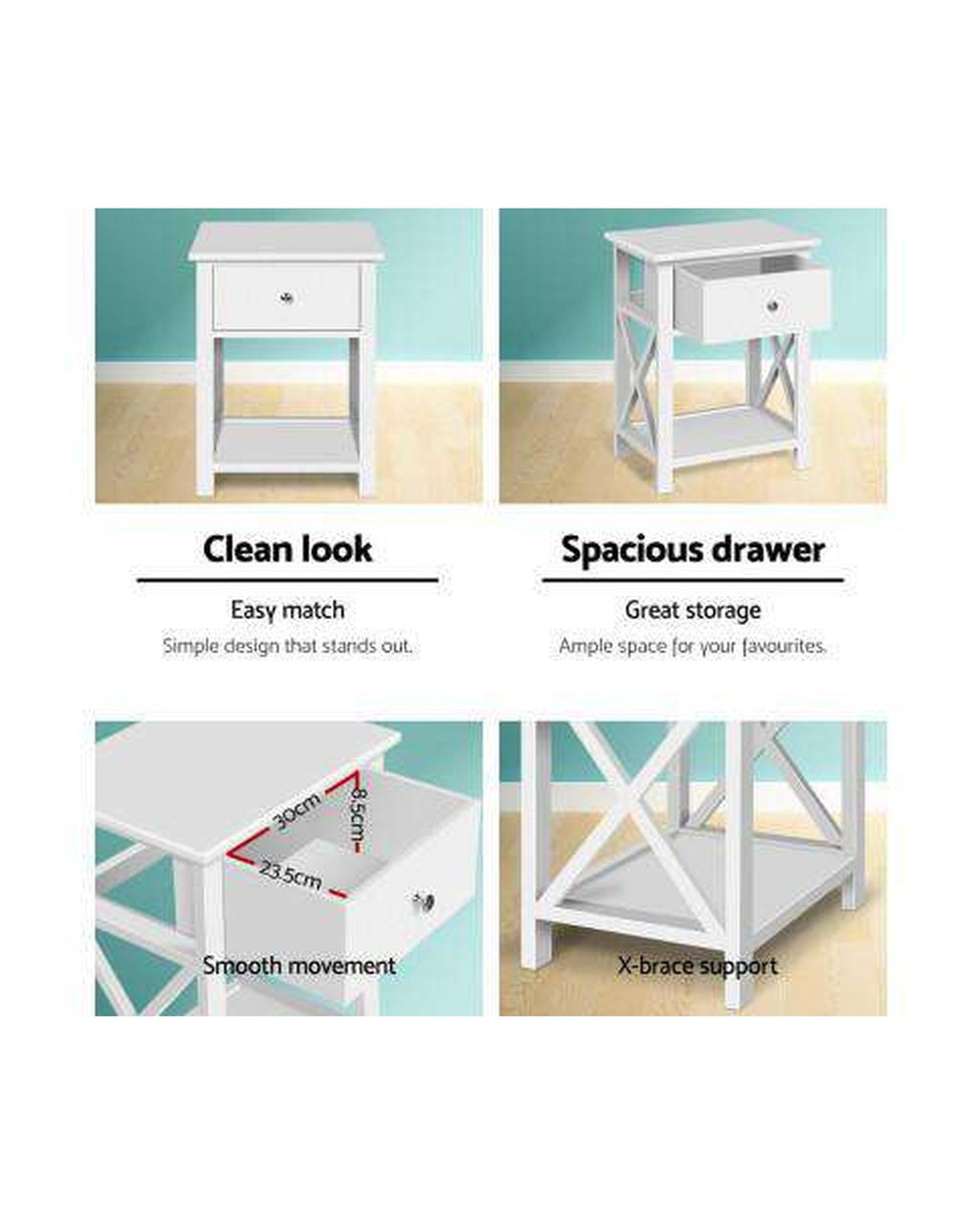 Clean look

Easy match

Simple design that stands out.

Spacious drawer

Great storage

Ample space for your favourites.

30cm

8.5cm

23.5cm

Smooth movement

X-brace support