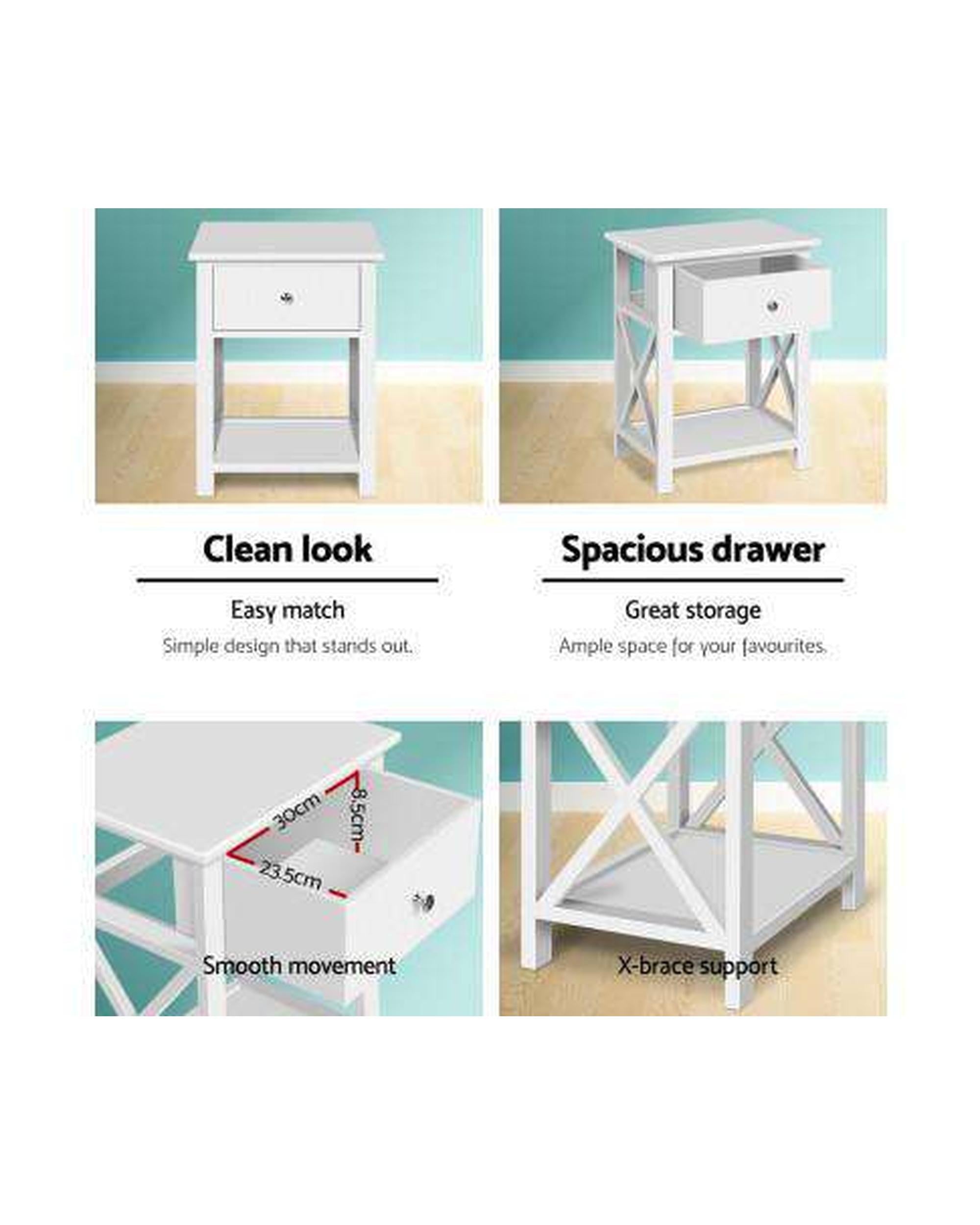 Clean look

Easy match

Simple design that stands out.

Spacious drawer

Great storage

Ample space for your favourites.

30cm

8.5cm

23.5cm

Smooth movement

X-brace support