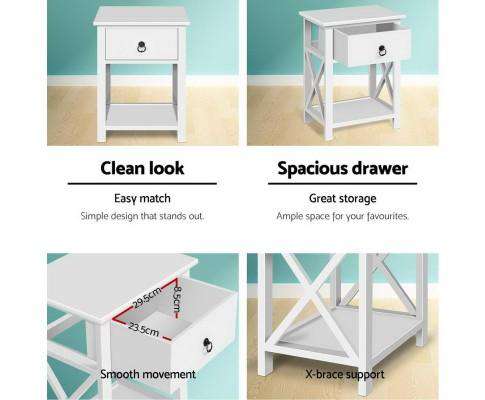 Clean look

Easy match

Simple design that stands out.

Spacious drawer

Great storage

Ample space for your favourites.

29.5cm

8.5cm

23.5cm

Smooth movement

X-brace support