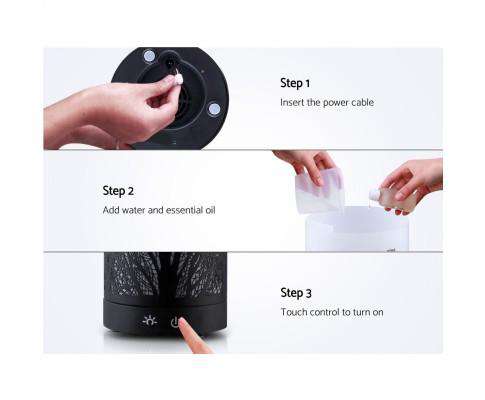 Step 1
Insert the power cable

Step 2
Add water and essential oil

Step 3
Touch control to turn on