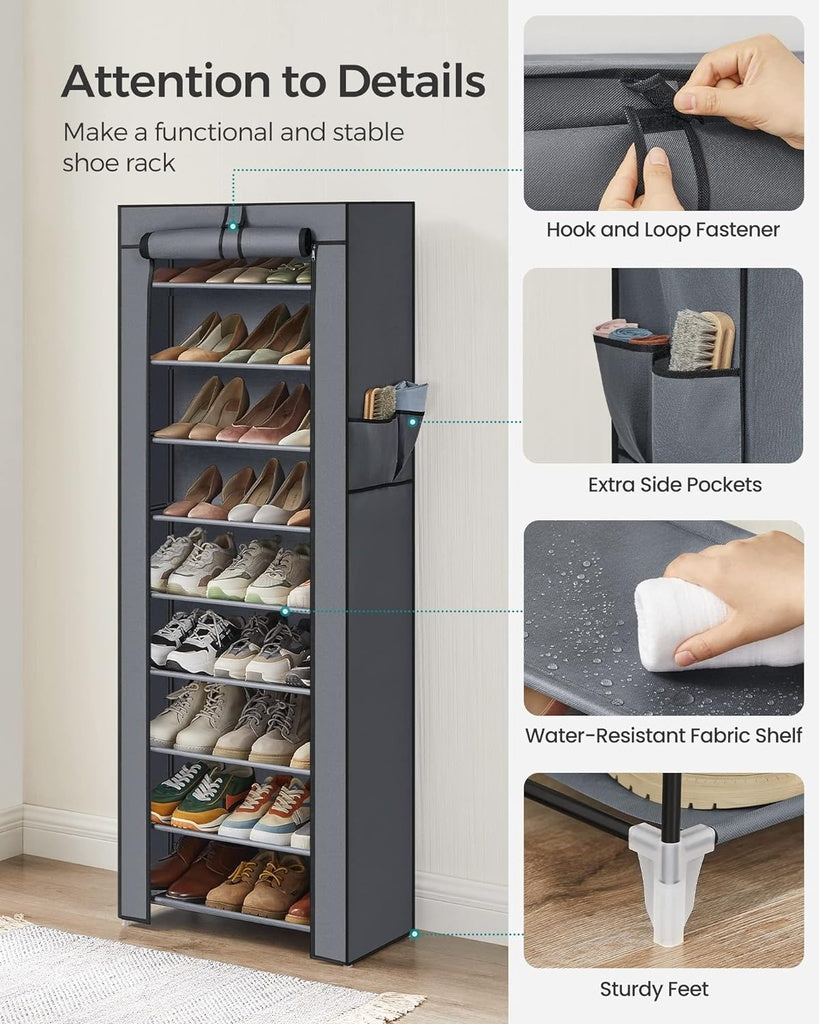 Attention to Details

Make a functional and stable shoe rack

Hook and Loop Fastener

Extra Side Pockets

Water-Resistant Fabric Shelf

Sturdy Feet