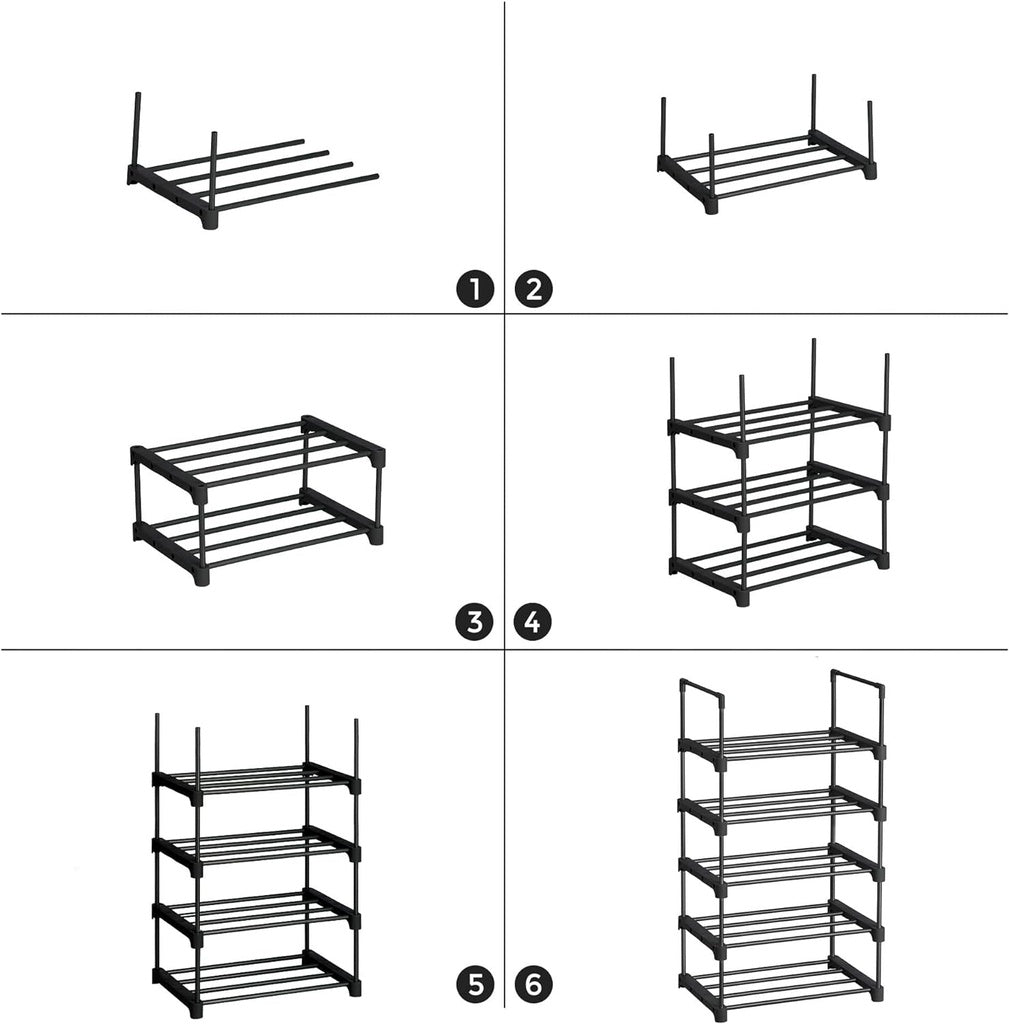 1
2
3
4
5
6