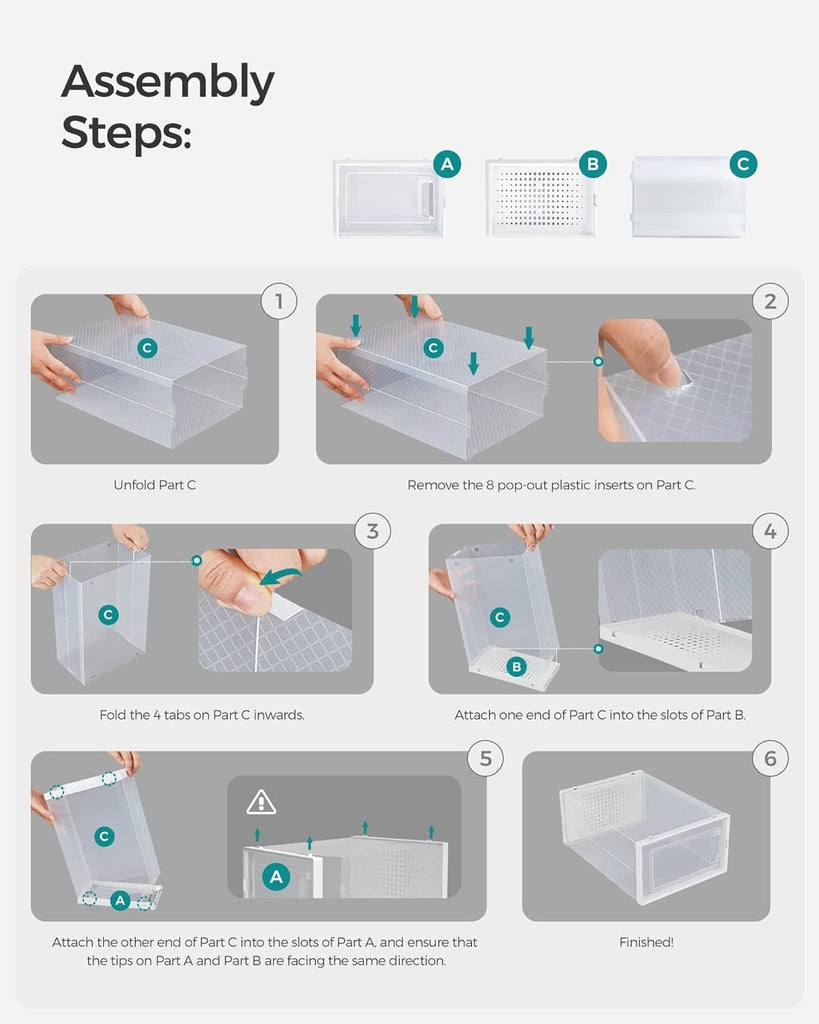 Assembly Steps:

A B C

1
C
Unfold Part C

2
C
Remove the 8 pop-out plastic inserts on Part C.

3
C
Fold the 4 tabs on Part C inwards.

4
C
B
Attach one end of Part C into the slots of Part B.

5
C
A
A
Attach the other end of Part C into the slots of Part A, and ensure that the tips on Part A and Part B are facing the same direction.

6
Finished!