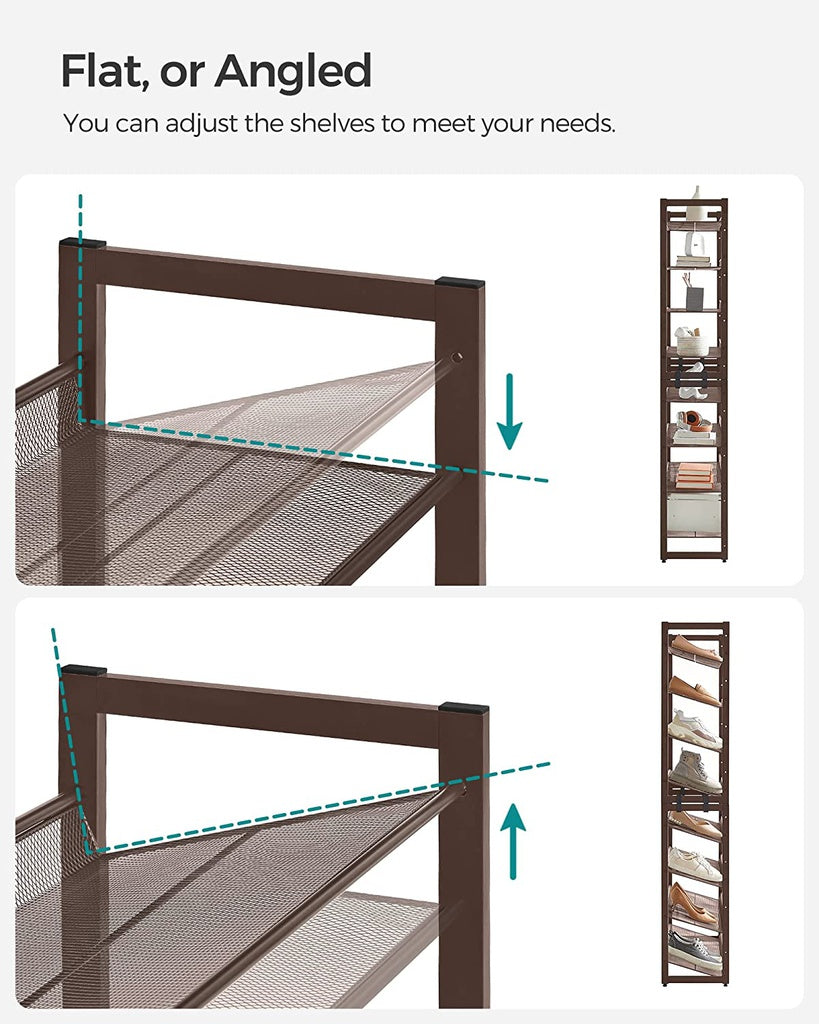 Flat, or Angled

You can adjust the shelves to meet your needs.