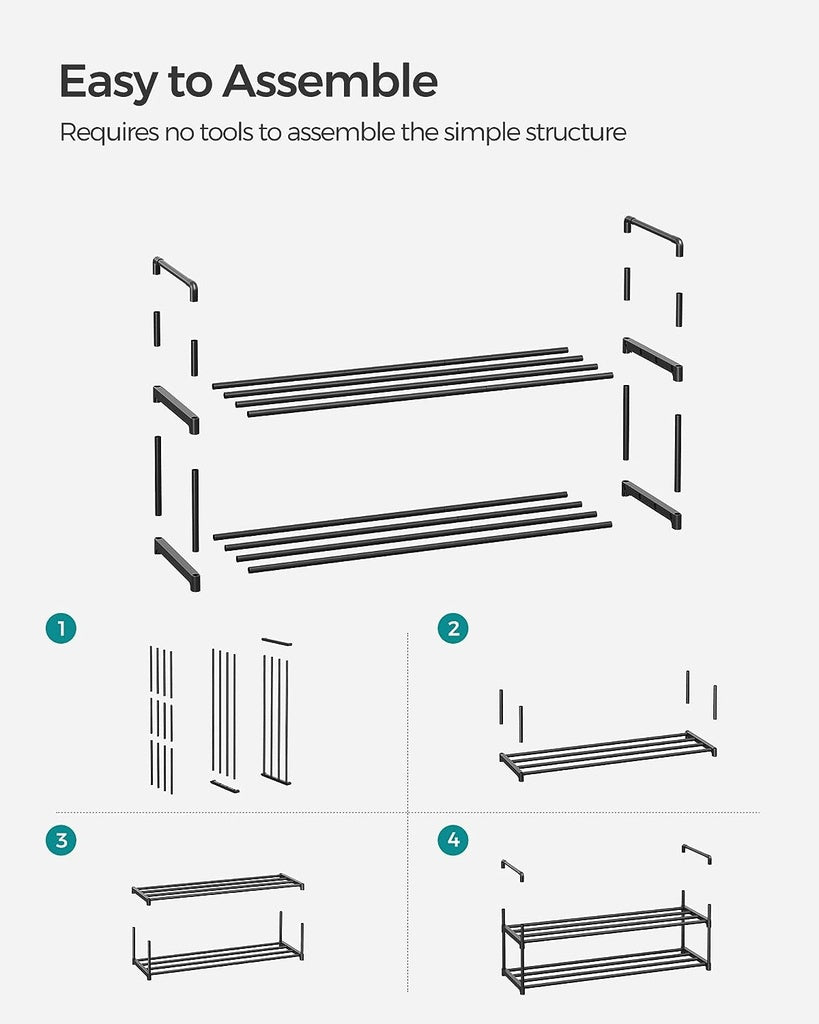 Easy to Assemble

Requires no tools to assemble the simple structure

1

2

3

4