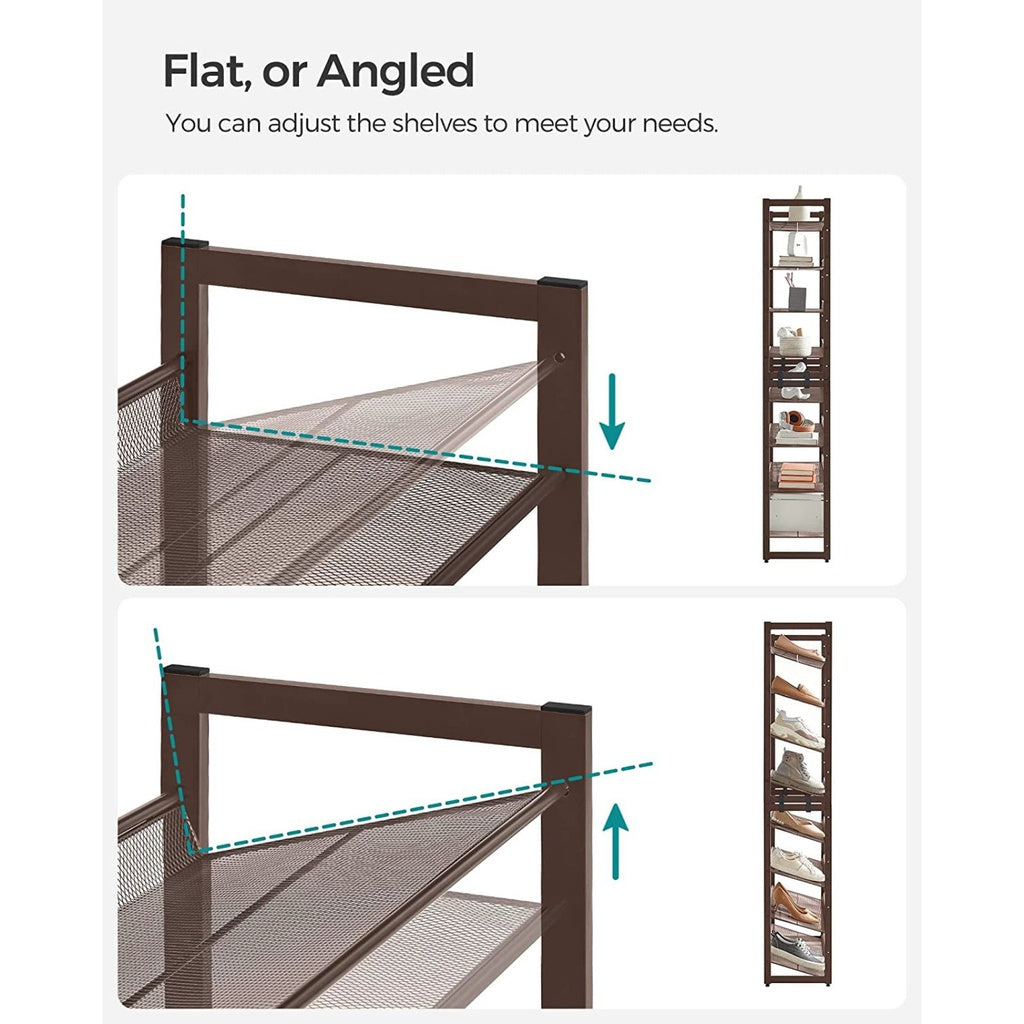 Flat, or Angled

You can adjust the shelves to meet your needs.