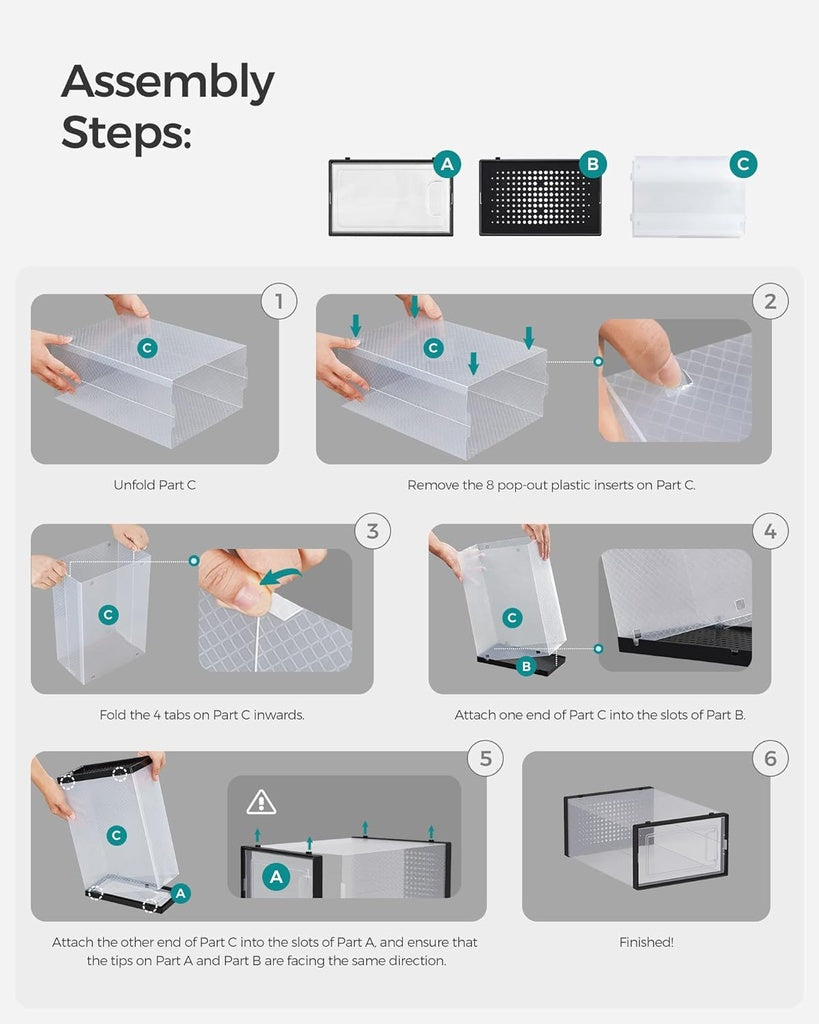 Assembly Steps:

A
B
C

1
C
Unfold Part C

2
C
Remove the 8 pop-out plastic inserts on Part C.

3
C
Fold the 4 tabs on Part C inwards.

4
C
B
Attach one end of Part C into the slots of Part B.

5
C
A
A
Attach the other end of Part C into the slots of Part A, and ensure that the tips on Part A and Part B are facing the same direction.

6
Finished!