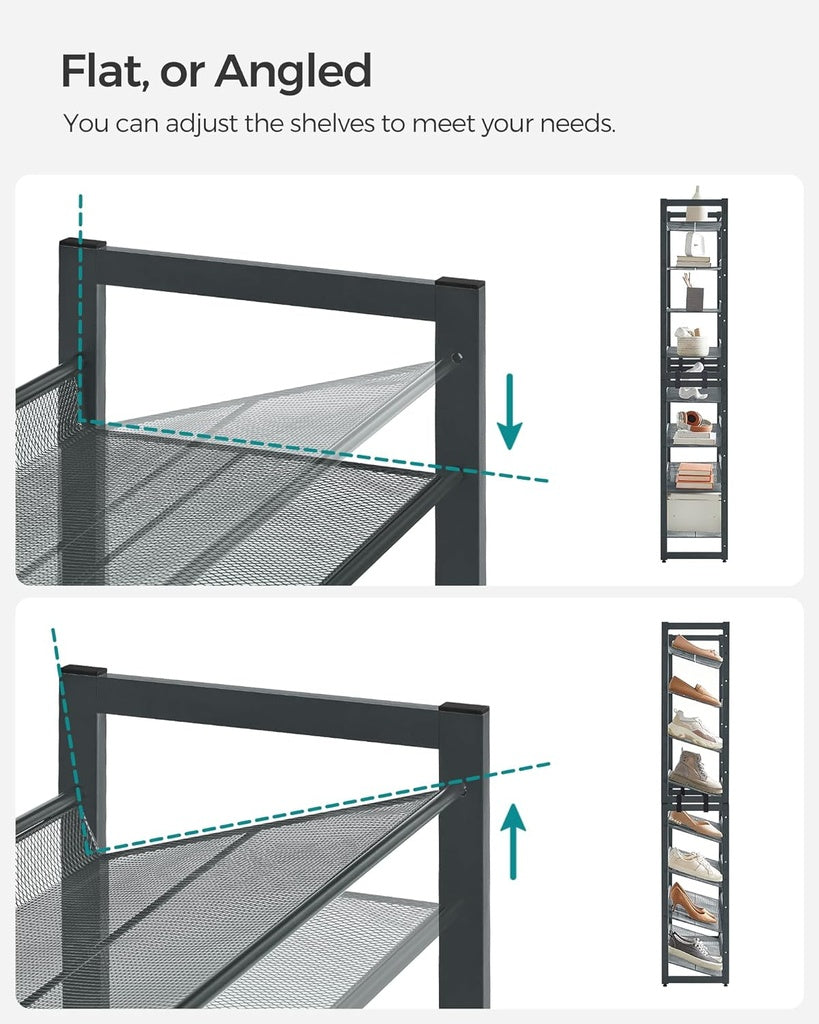 Flat, or Angled

You can adjust the shelves to meet your needs.