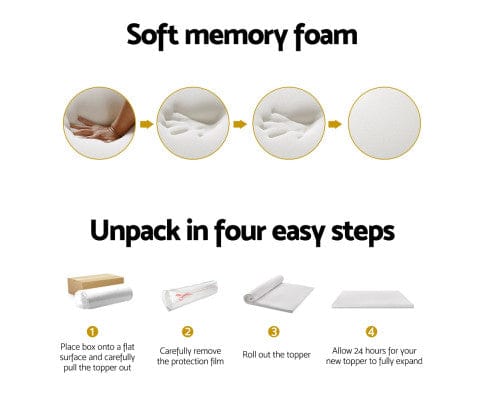 Soft memory foam

Unpack in four easy steps

1
Place box onto a flat surface and carefully pull the topper out

2
Carefully remove the protection film

3
Roll out the topper

4
Allow 24 hours for your new topper to fully expand