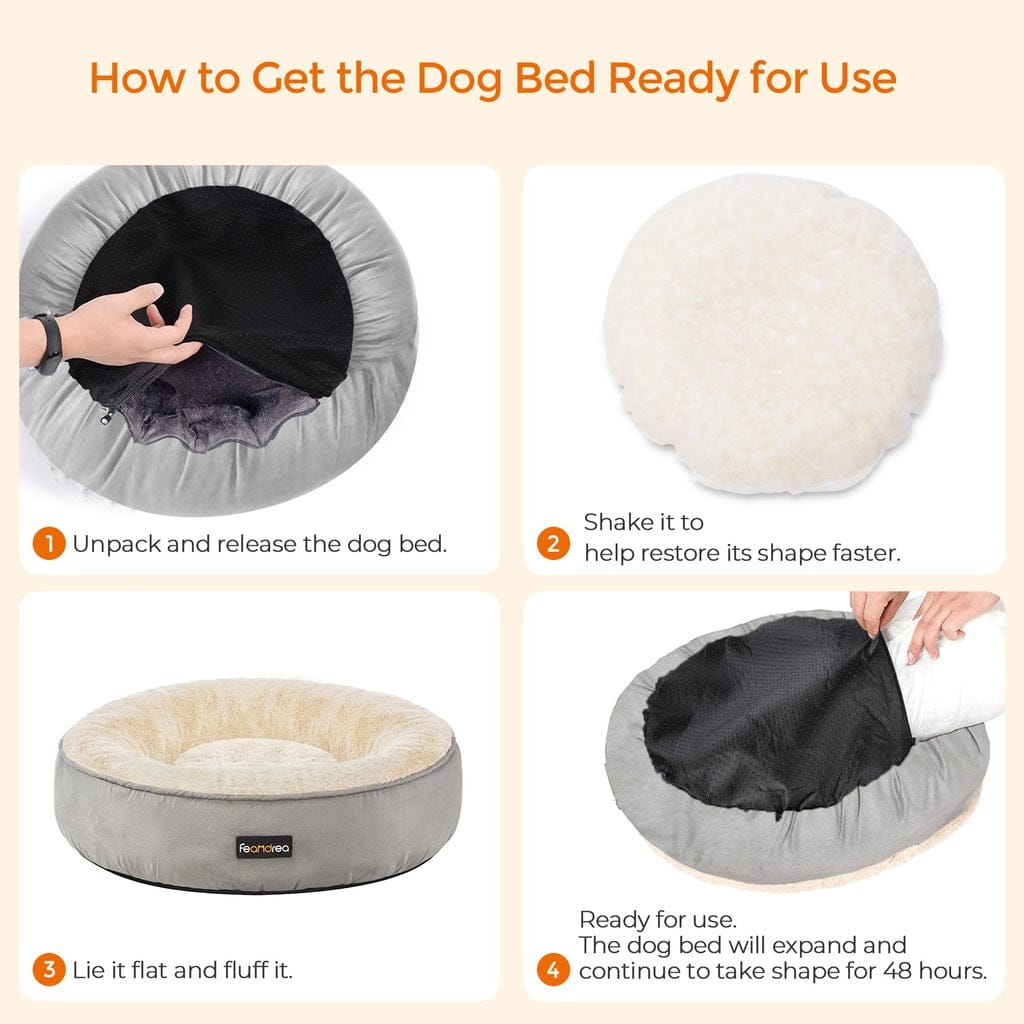 How to Get the Dog Bed Ready for Use

1 Unpack and release the dog bed.

2 Shake it to help restore its shape faster.

Feandrea

3 Lie it flat and fluff it.

4 Ready for use. The dog bed will expand and continue to take shape for 48 hours.