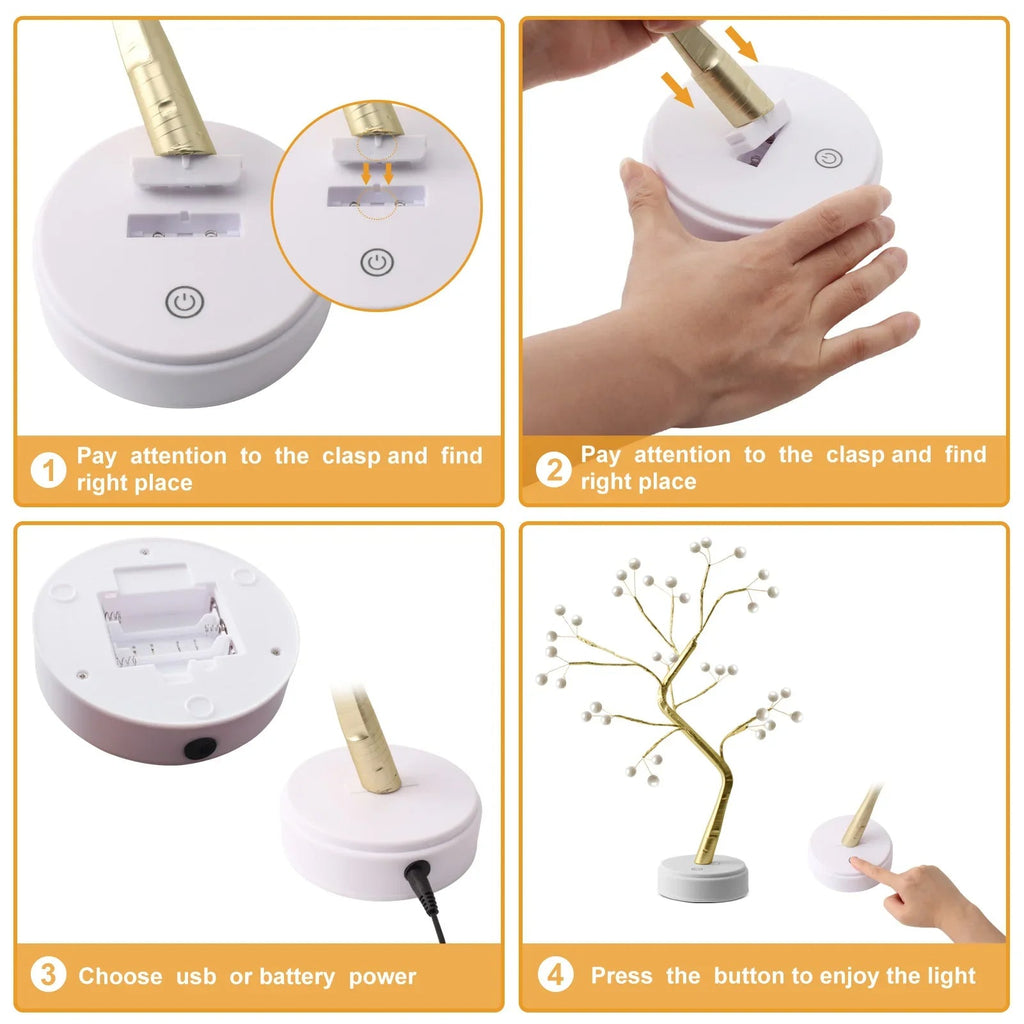 1 Pay attention to the clasp and find right place

2 Pay attention to the clasp and find right place

3 Choose usb or battery power

4 Press the button to enjoy the light