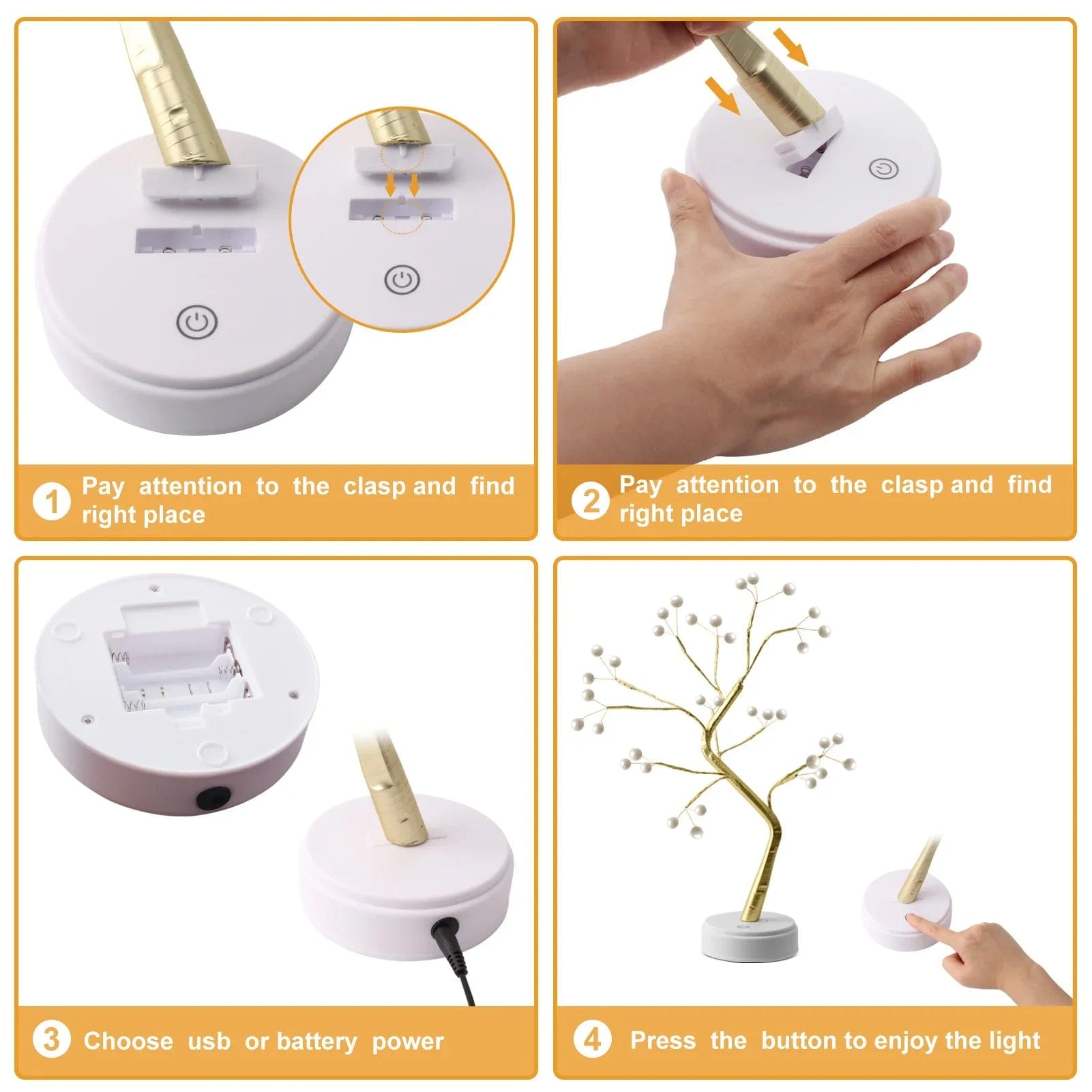 1 Pay attention to the clasp and find right place

2 Pay attention to the clasp and find right place

3 Choose usb or battery power

4 Press the button to enjoy the light