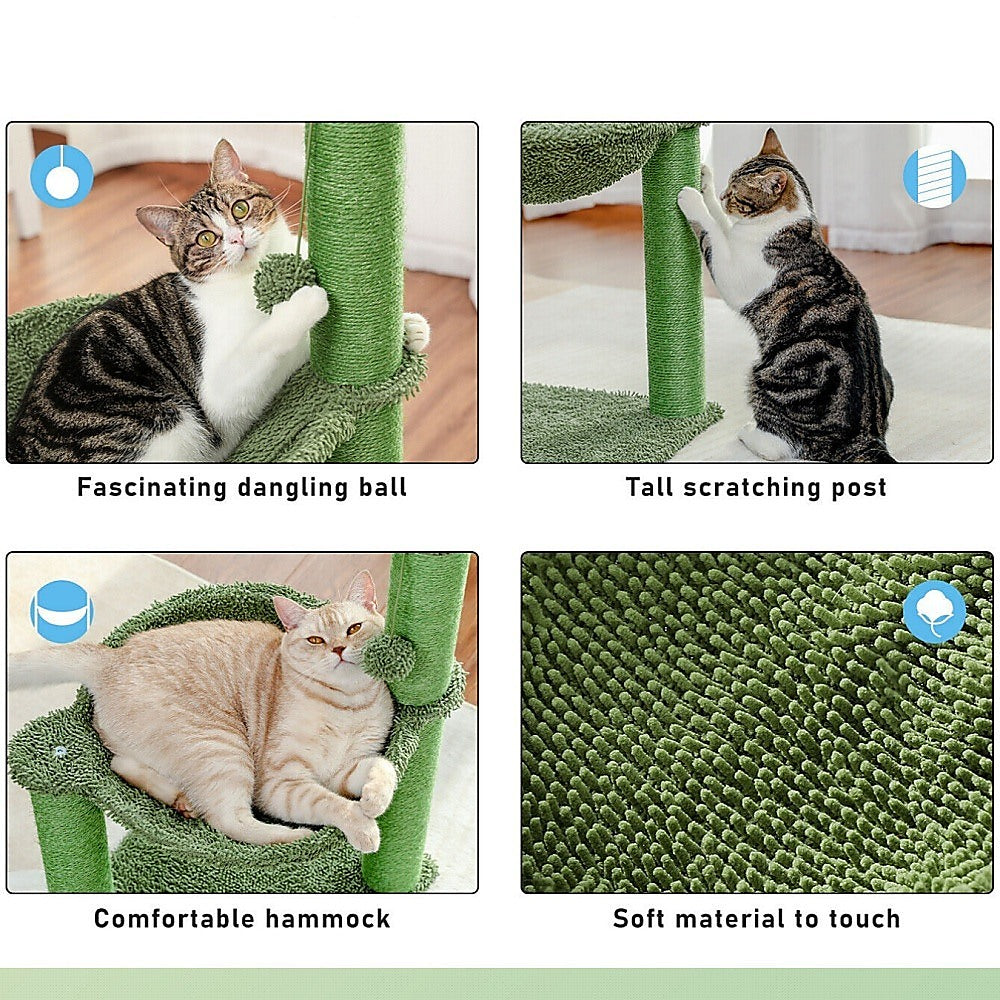 Fascinating dangling ball

Tall scratching post

Comfortable hammock

Soft material to touch