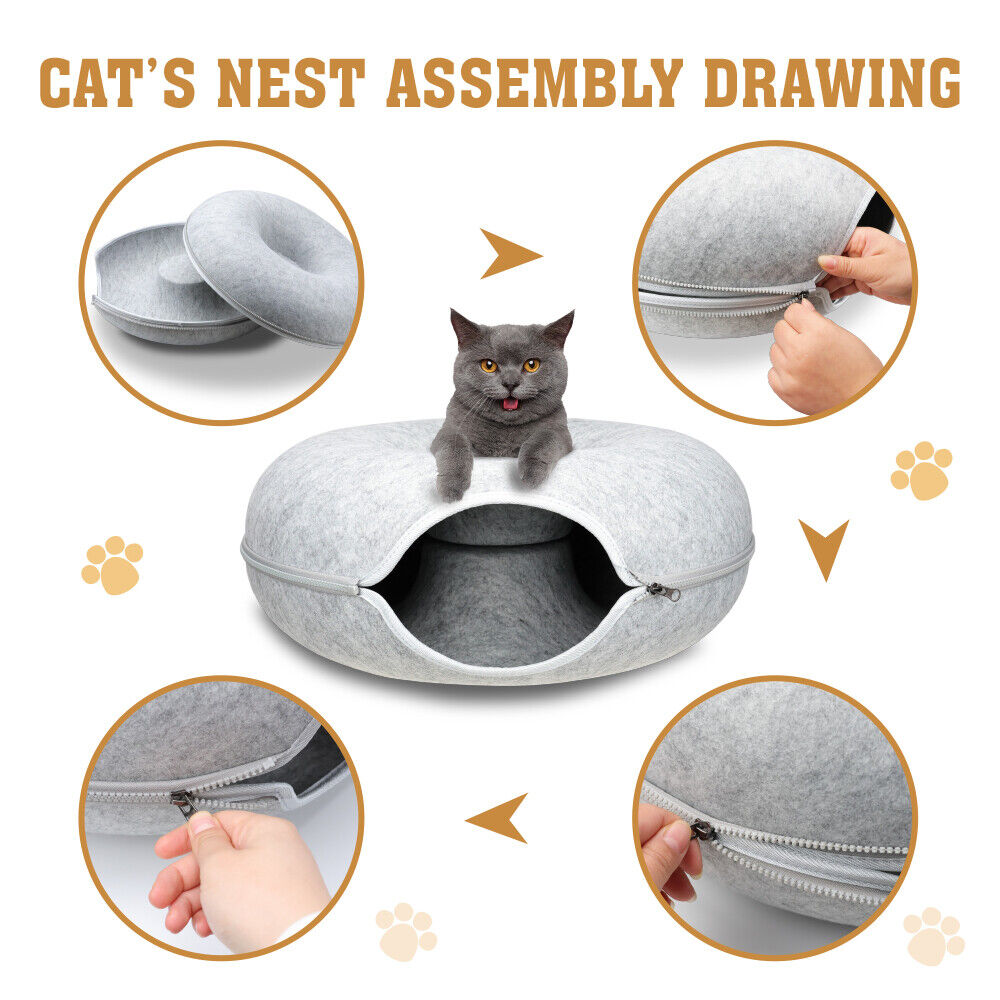 CAT'S NEST ASSEMBLY DRAWING