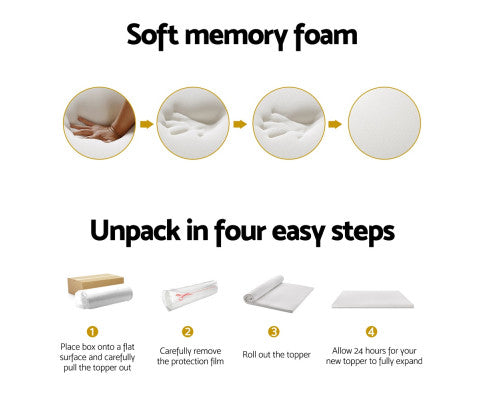 Soft memory foam

Unpack in four easy steps

1
Place box onto a flat surface and carefully pull the topper out

2
Carefully remove the protection film

3
Roll out the topper

4
Allow 24 hours for your new topper to fully expand